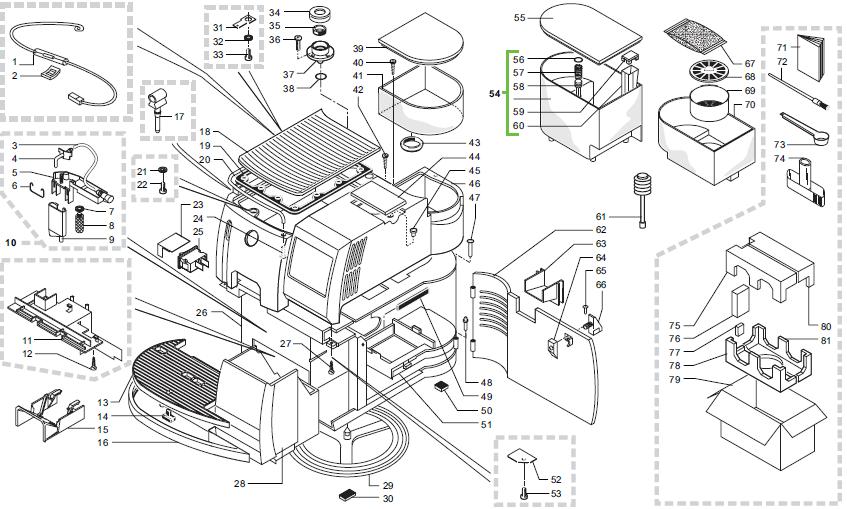 1
2
3
4
5
6
7
8
9
10
11
12
13
14
15
16
17
18
19
20
21
22
23
24
25
26
27
28
29
30
31
32
33
34
35
36
37
38
39
40
41
42
43
44
45
46
47
48
49
50
51
52
53
54
55
56
57
58
59
60
61
62
63
64
65
66
67
68
69
70
71
72
73
74
75
76
77
78
79
80
81