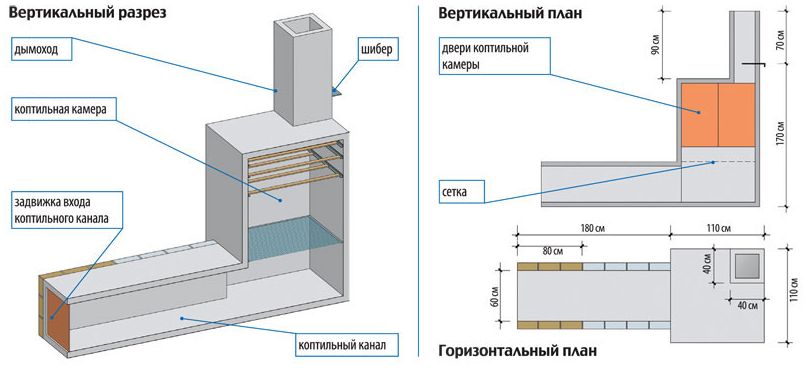 Вертикальный разрез

дымоход

шибер

коптильная камера

задвижка входа коптильного канала

коптильный канал

Вертикальный план

двери коптильной камеры

сетка

90 см

70 см

170 см

180 см

110 см

80 см

60 см

40 см

40 см

110 см

Горизонтальный план