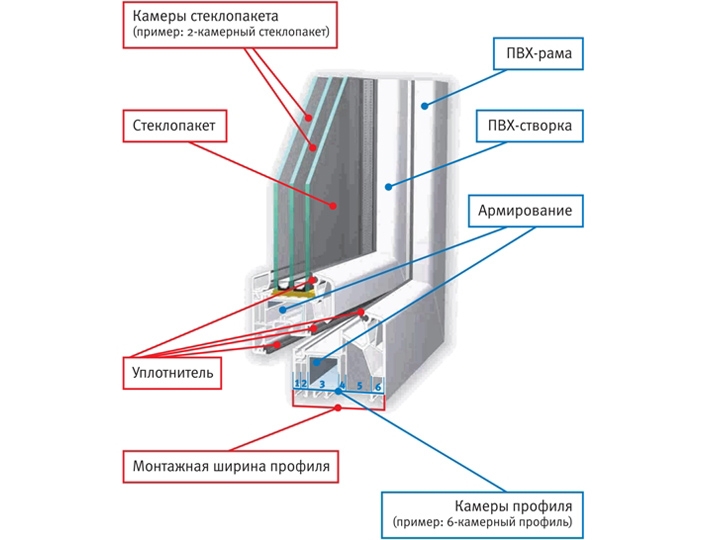 Камеры стеклопакета
(пример: 2-камерный стеклопакет)

ПВХ-рама

Стеклопакет

ПВХ-створка

Армирование

Уплотнитель

1 2 3 4 5 6

Монтажная ширина профиля

Камеры профиля
(пример: 6-камерный профиль)